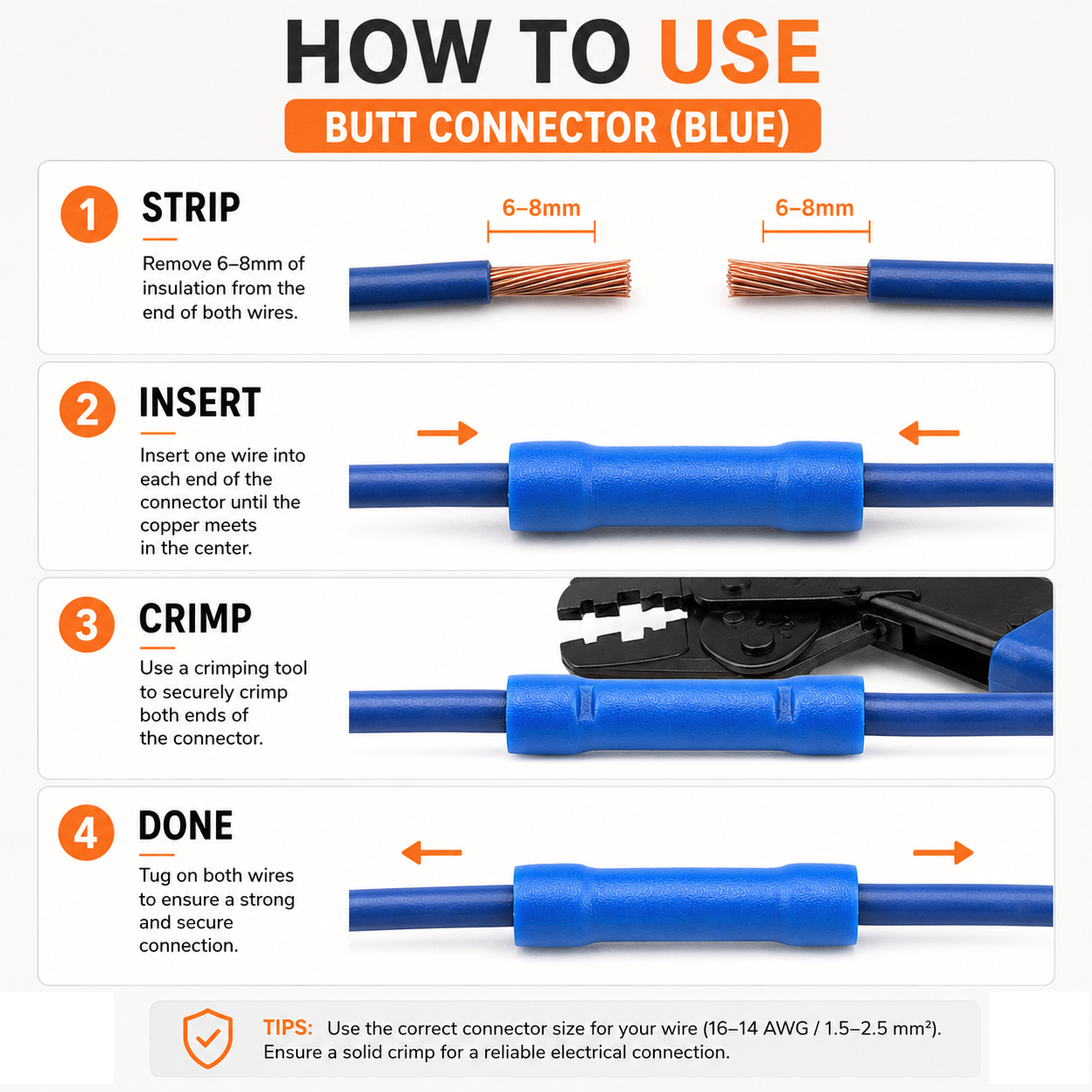 HOW TO USE

BUTT CONNECTOR (BLUE)

1 STRIP

Remove 6–8mm of insulation from the end of both wires.

6–8mm

6–8mm

2 INSERT

Insert one wire into each end of the connector until the copper meets in the center.

3 CRIMP

Use a crimping tool to securely crimp both ends of the connector.

4 DONE

Tug on both wires to ensure a strong and secure connection.

TIPS: Use the correct connector size for your wire (16–14 AWG / 1.5–2.5 mm²). Ensure a solid crimp for a reliable electrical connection.